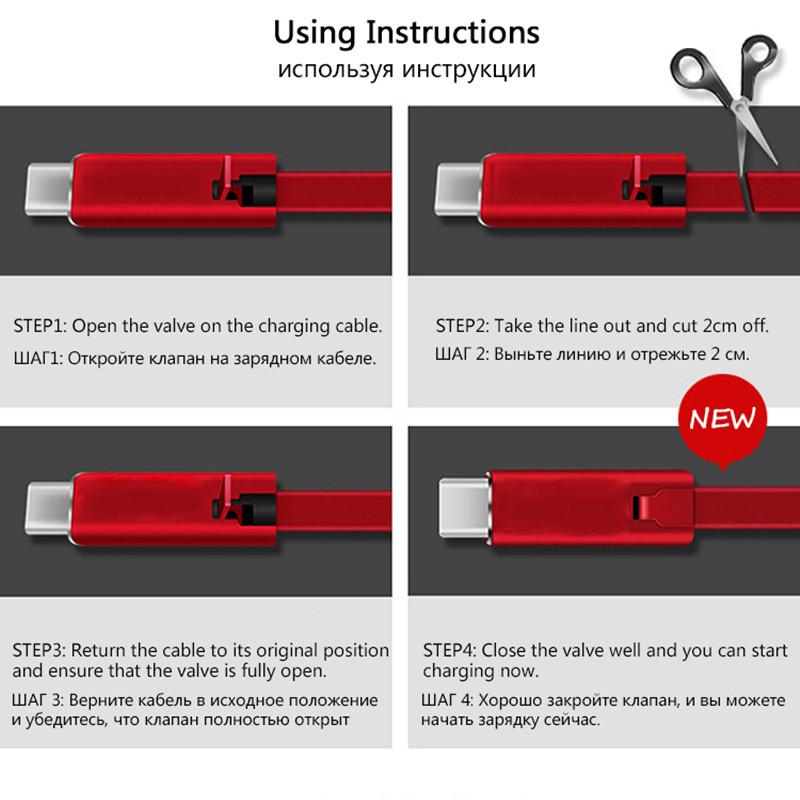 Using Instructions
используя инструкции

STEP1: Open the valve on the charging cable.
ШАГ1: Откройте клапан на зарядном кабеле.

STEP2: Take the line out and cut 2cm off.
ШАГ 2: Выньте линию и отрежьте 2 см.

NEW

STEP3: Return the cable to its original position and ensure that the valve is fully open.
ШАГ 3: Верните кабель в исходное положение и убедитесь, что клапан полностью открыт

STEP4: Close the valve well and you can start charging now.
ШАГ 4: Хорошо закройте клапан, и вы можете начать зарядку сейчас.