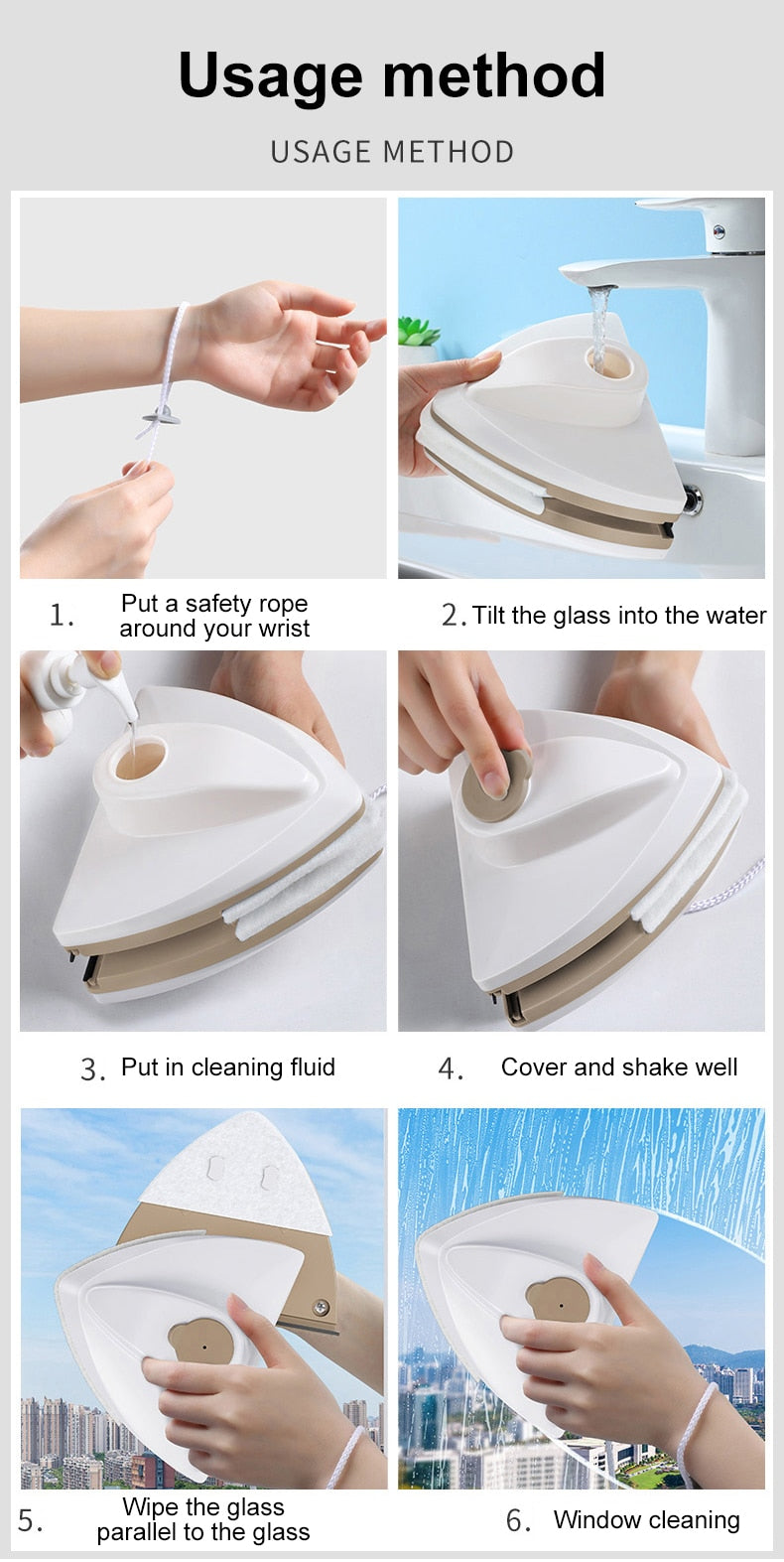 Usage method

USAGE METHOD

1. Put a safety rope around your wrist

2. Tilt the glass into the water

3. Put in cleaning fluid

4. Cover and shake well

5. Wipe the glass parallel to the glass

6. Window cleaning