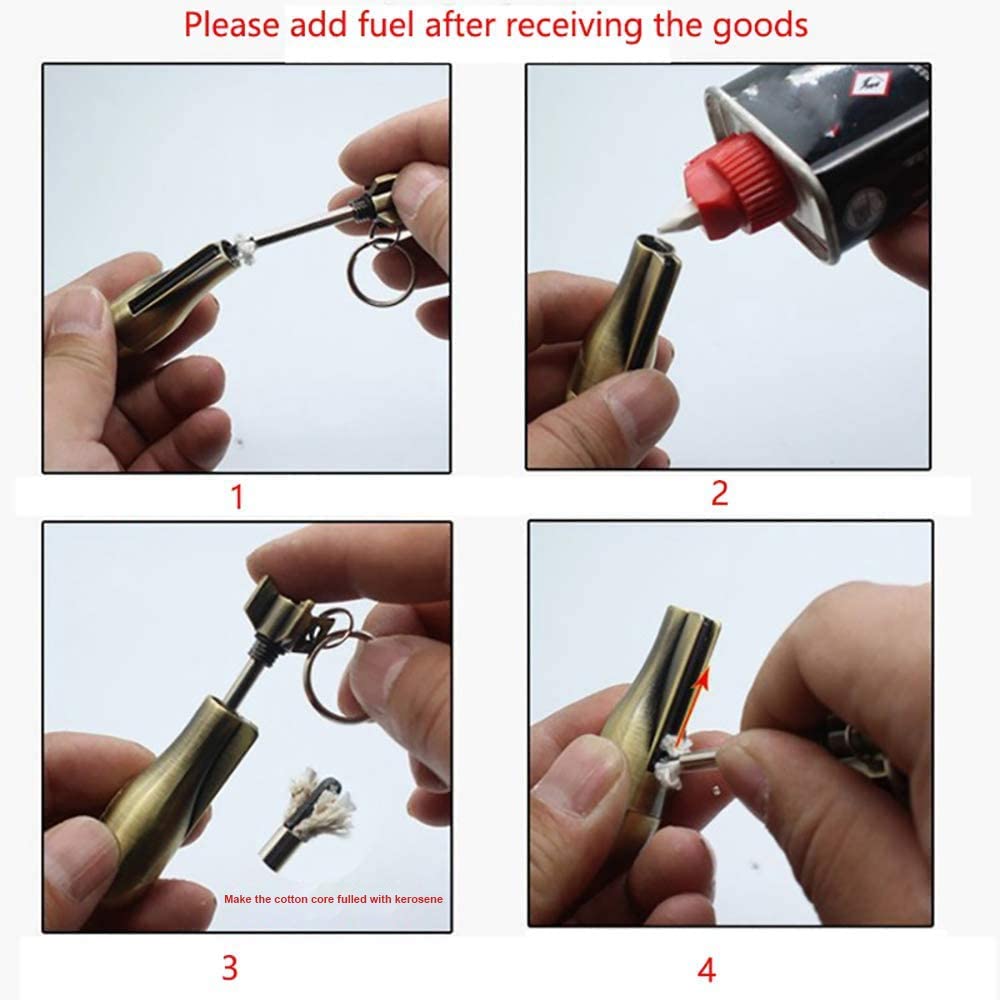 Please add fuel after receiving the goods

1

2

Make the cotton core fulled with kerosene

3

4