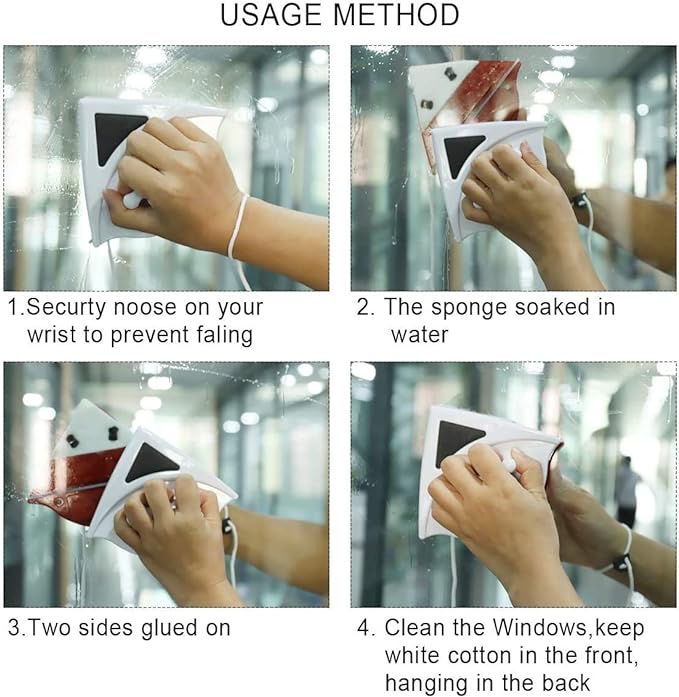 USAGE METHOD

1.Securty noose on your wrist to prevent faling

2. The sponge soaked in water

3.Two sides glued on

4. Clean the Windows,keep white cotton in the front, hanging in the back