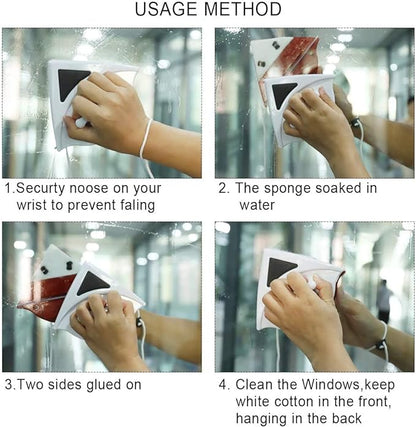 USAGE METHOD

1.Securty noose on your wrist to prevent faling

2. The sponge soaked in water

3.Two sides glued on

4. Clean the Windows,keep white cotton in the front, hanging in the back