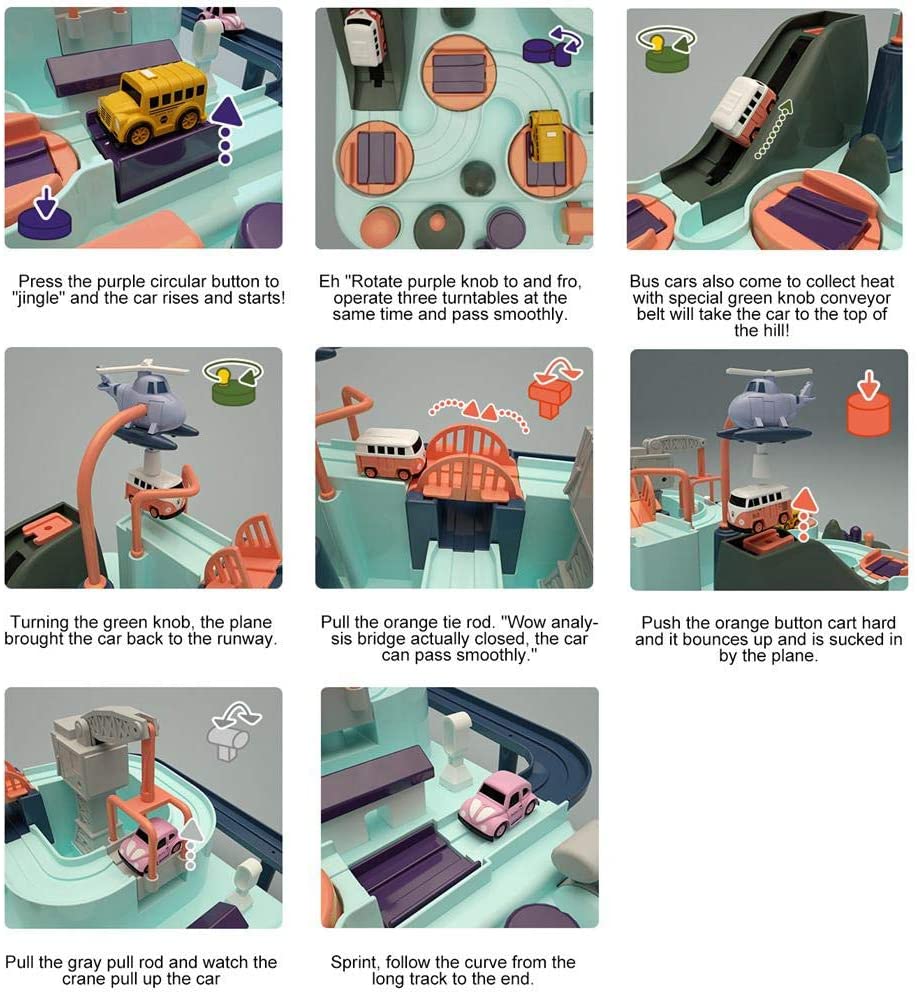 Press the purple circular button to "jingle" and the car rises and starts!

Eh "Rotate purple knob to and fro, operate three turntables at the same time and pass smoothly.

Bus cars also come to collect heat with special green knob conveyor belt will take the car to the top of the hill!

Turning the green knob, the plane brought the car back to the runway.

Pull the orange tie rod. "Wow analysis bridge actually closed, the car can pass smoothly."

Push the orange button cart hard and it bounces up and is sucked in by the plane.

Pull the gray pull rod and watch the crane pull up the car

Sprint, follow the curve from the long track to the end.