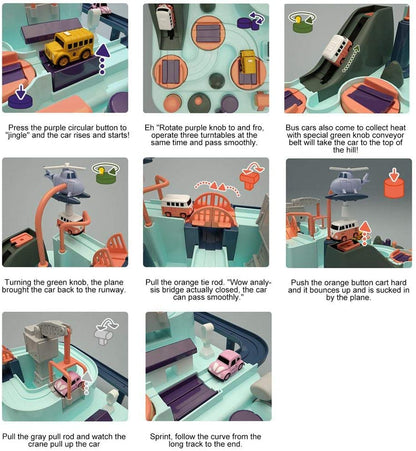 Press the purple circular button to "jingle" and the car rises and starts!

Eh "Rotate purple knob to and fro, operate three turntables at the same time and pass smoothly.

Bus cars also come to collect heat with special green knob conveyor belt will take the car to the top of the hill!

Turning the green knob, the plane brought the car back to the runway.

Pull the orange tie rod. "Wow analysis bridge actually closed, the car can pass smoothly."

Push the orange button cart hard and it bounces up and is sucked in by the plane.

Pull the gray pull rod and watch the crane pull up the car

Sprint, follow the curve from the long track to the end.