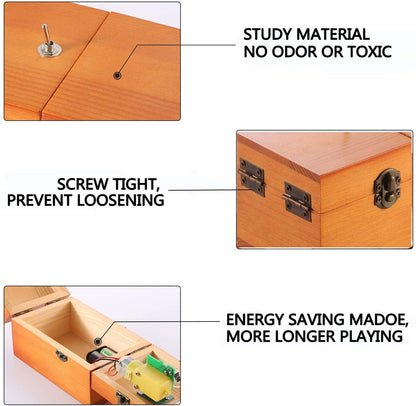 STUDY MATERIAL
NO ODOR OR TOXIC

SCREW TIGHT,
PREVENT LOOSENING

ENERGY SAVING MADOE,
MORE LONGER PLAYING