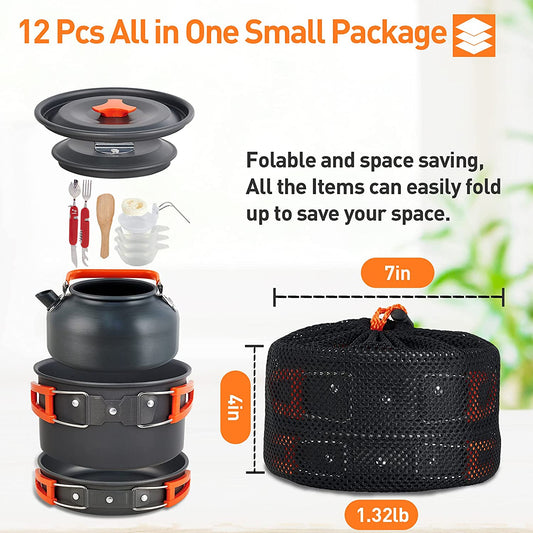 12 Pcs All in One Small Package

Folable and space saving, All the Items can easily fold up to save your space.

7in

4in

1.32lb