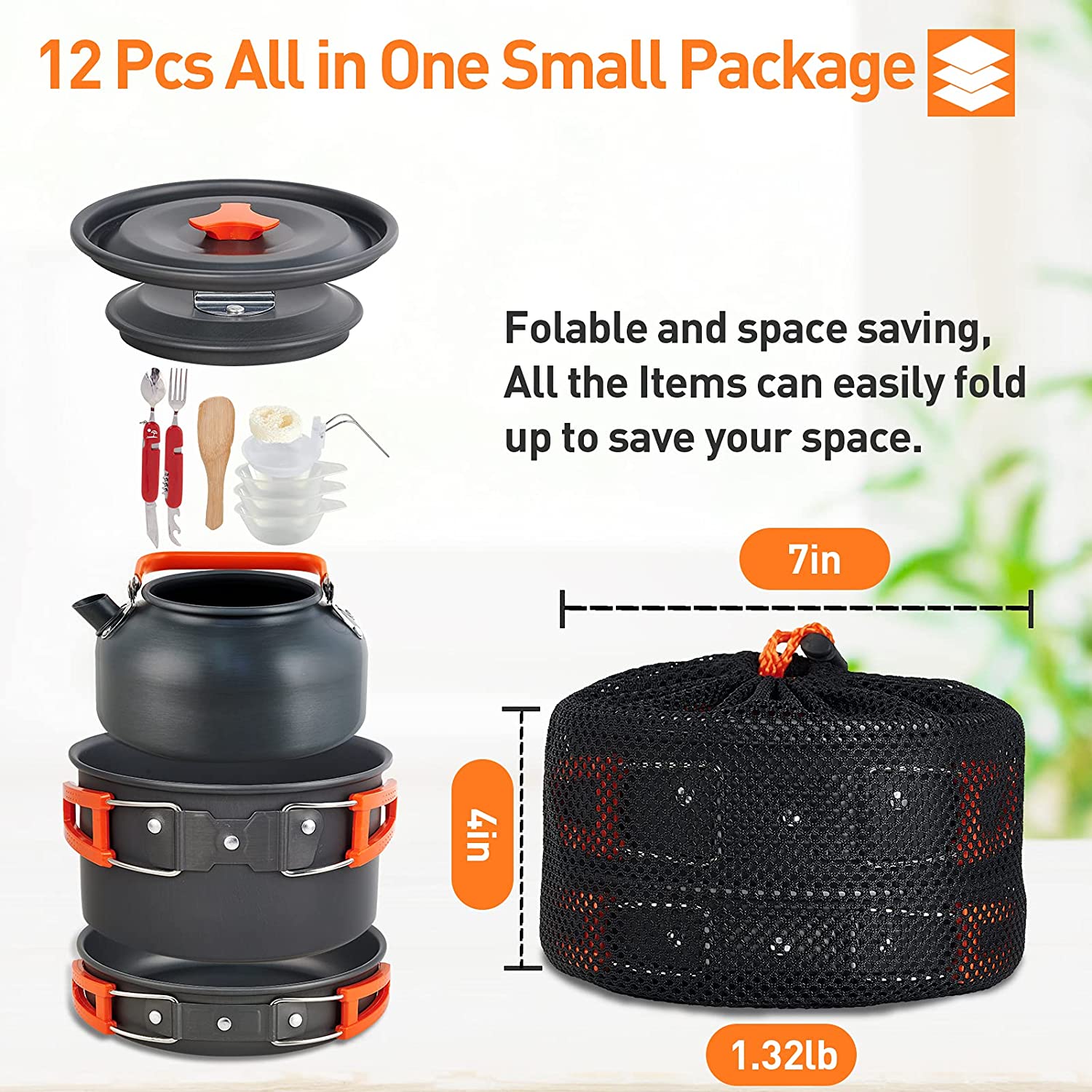 12 Pcs All in One Small Package

Folable and space saving, All the Items can easily fold up to save your space.

7in

4in

1.32lb