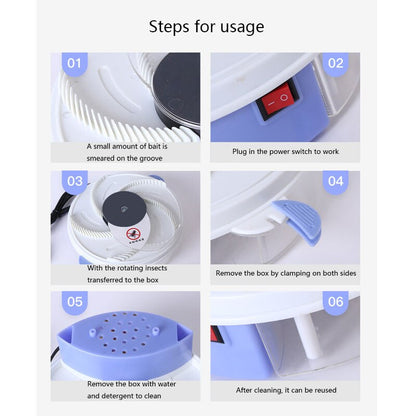 Steps for usage

01

A small amount of bait is smeared on the groove

02

Plug in the power switch to work

03

With the rotating insects transferred to the box

04

Remove the box by clamping on both sides

05

Remove the box with water and detergent to clean

06

After cleaning, it can be reused