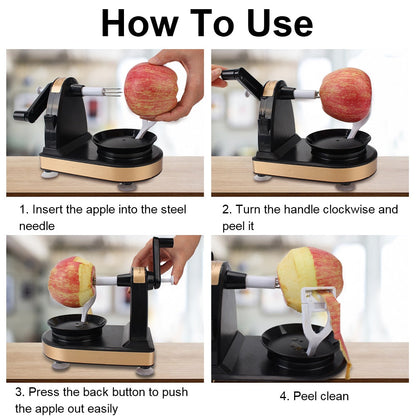 How To Use

1. Insert the apple into the steel needle

2. Turn the handle clockwise and peel it

3. Press the back button to push the apple out easily

4. Peel clean