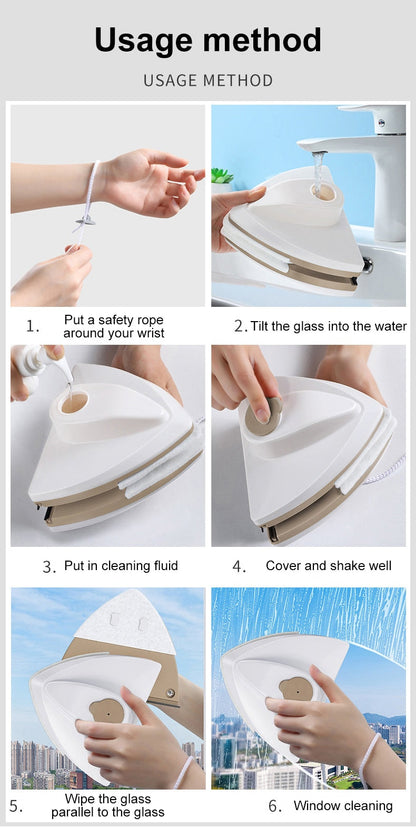 Usage method

USAGE METHOD

1. Put a safety rope around your wrist

2. Tilt the glass into the water

3. Put in cleaning fluid

4. Cover and shake well

5. Wipe the glass parallel to the glass

6. Window cleaning