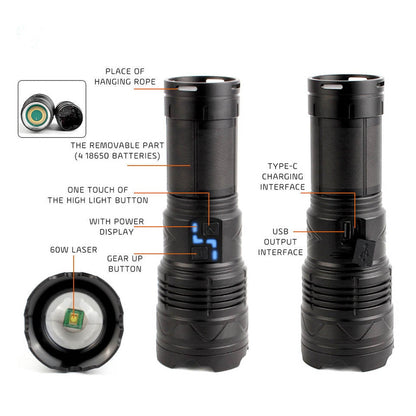 PLACE OF HANGING ROPE

THE REMOVABLE PART (4 18650 BATTERIES)

ONE TOUCH OF THE HIGH LIGHT BUTTON

WITH POWER DISPLAY

60W LASER

GEAR UP BUTTON

TYPE-C CHARGING INTERFACE

USB OUTPUT INTERFACE