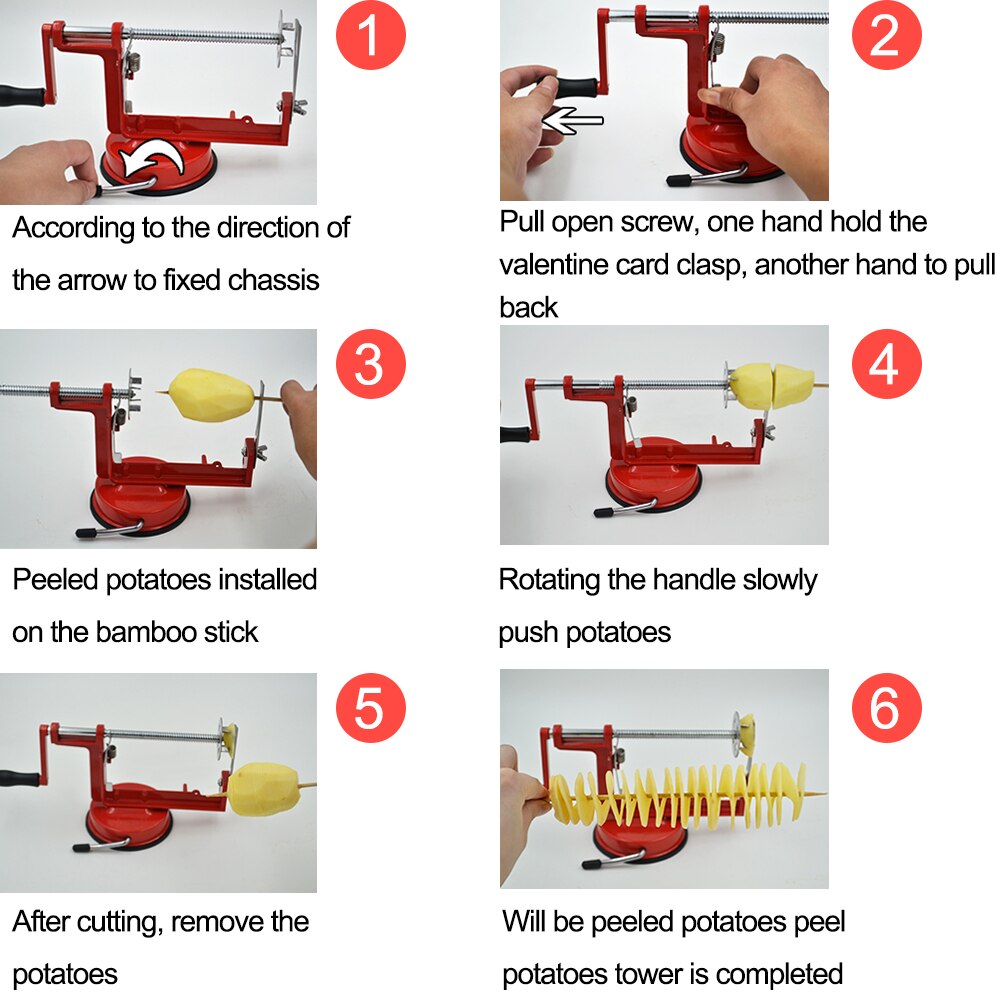 1

According to the direction of the arrow to fixed chassis

2

Pull open screw, one hand hold the valentine card clasp, another hand to pull back

3

Peeled potatoes installed on the bamboo stick

4

Rotating the handle slowly push potatoes

5

After cutting, remove the potatoes

6

Will be peeled potatoes peel potatoes tower is completed