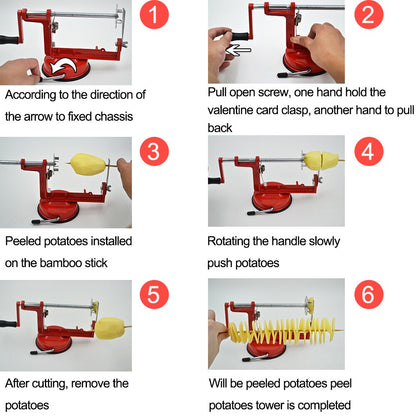 1

According to the direction of the arrow to fixed chassis

2

Pull open screw, one hand hold the valentine card clasp, another hand to pull back

3

Peeled potatoes installed on the bamboo stick

4

Rotating the handle slowly push potatoes

5

After cutting, remove the potatoes

6

Will be peeled potatoes peel potatoes tower is completed