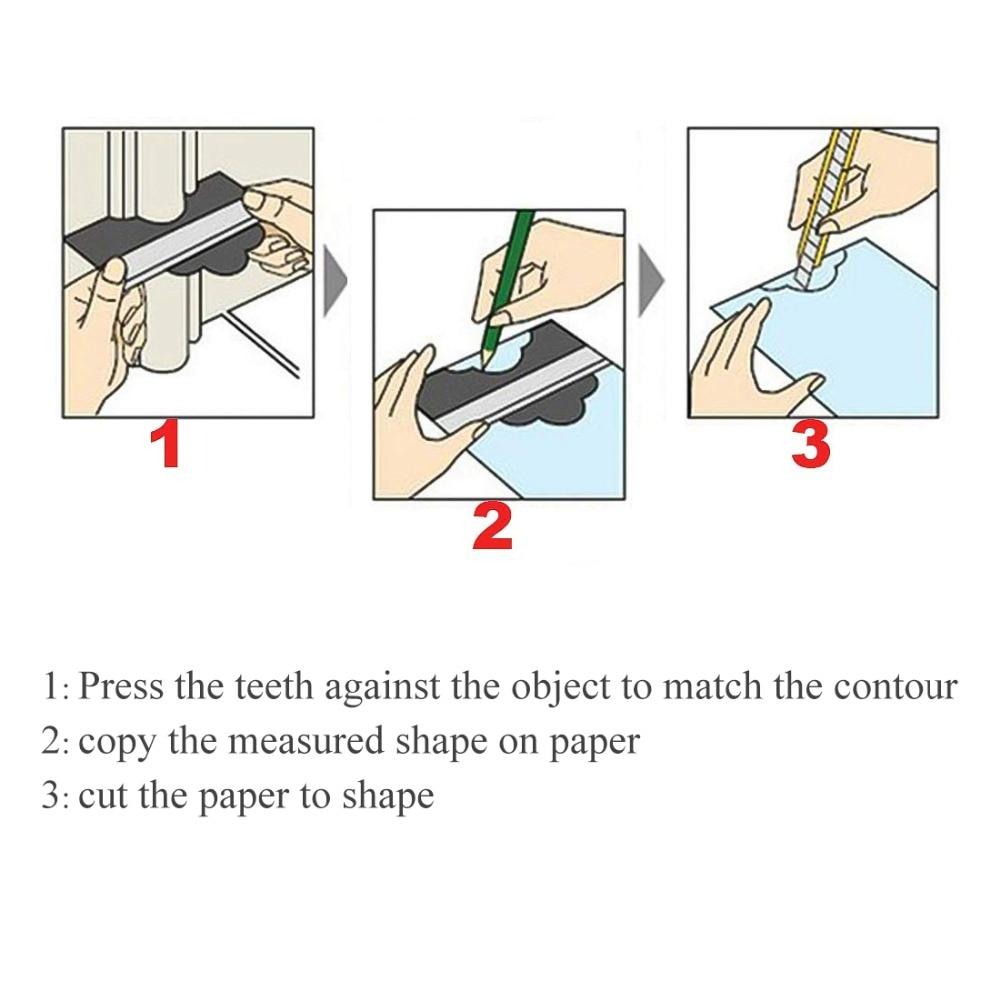 1

2

3

1: Press the teeth against the object to match the contour
2: copy the measured shape on paper
3: cut the paper to shape