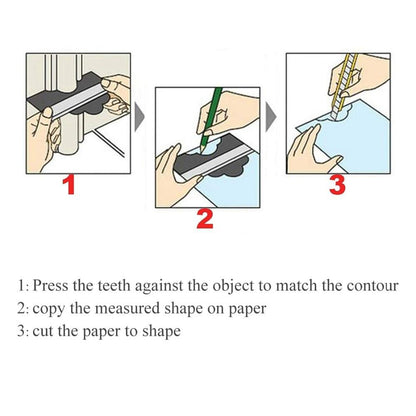 1

2

3

1: Press the teeth against the object to match the contour
2: copy the measured shape on paper
3: cut the paper to shape