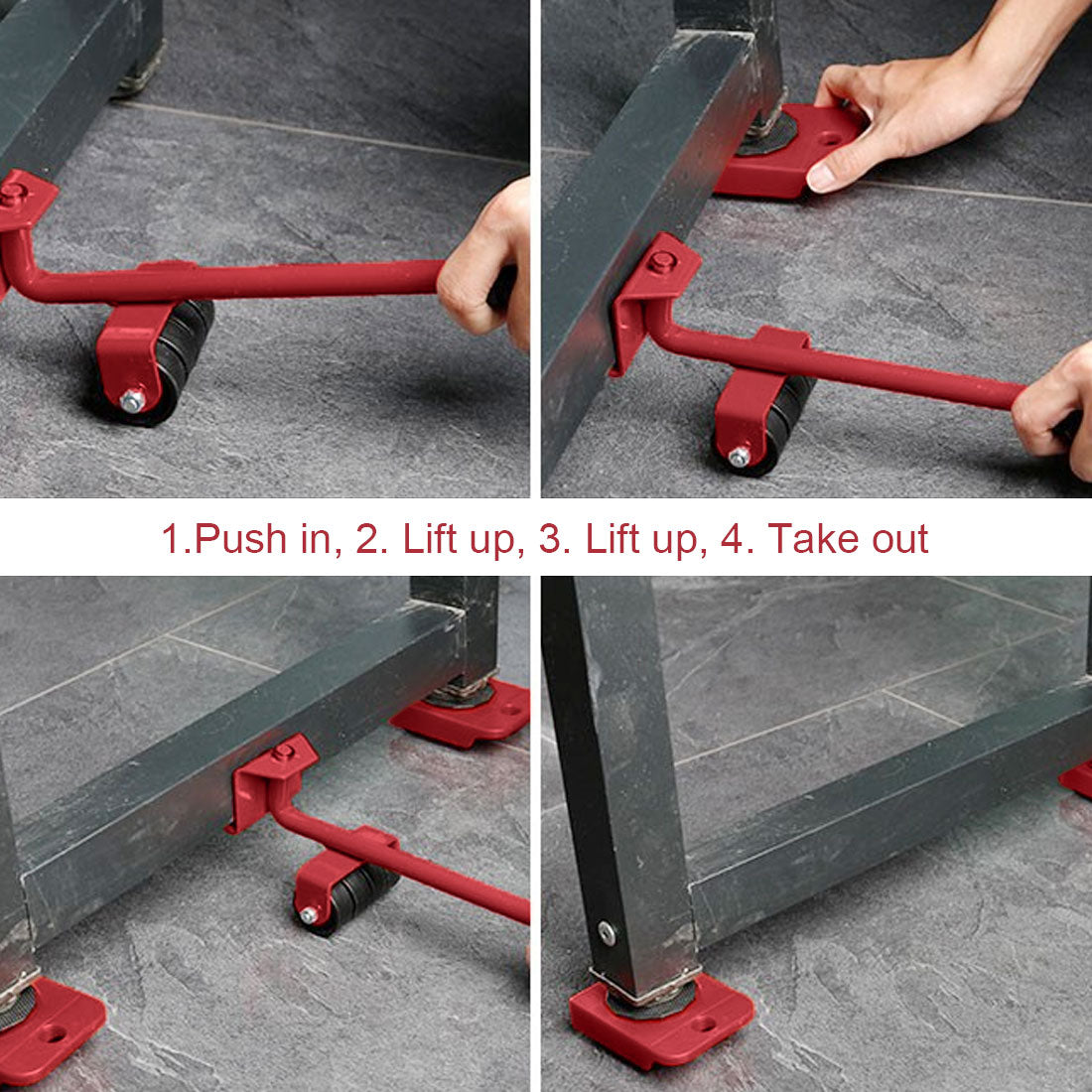 1.Push in, 2. Lift up, 3. Lift up, 4. Take out