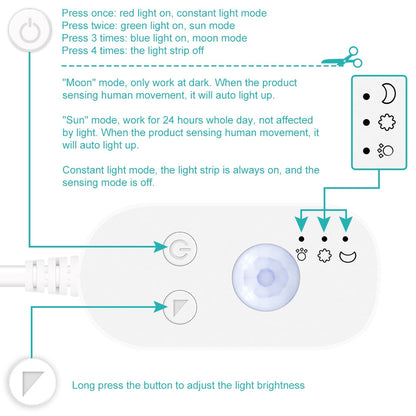 Press once: red light on, constant light mode
Press twice: green light on, sun mode
Press 3 times: blue light on, moon mode
Press 4 times: the light strip off

"Moon" mode, only work at dark. When the product sensing human movement, it will auto light up.

"Sun" mode, work for 24 hours whole day, not affected by light. When the product sensing human movement, it will auto light up.

Constant light mode, the light strip is always on, and the sensing mode is off.

Long press the button to adjust the light brightness