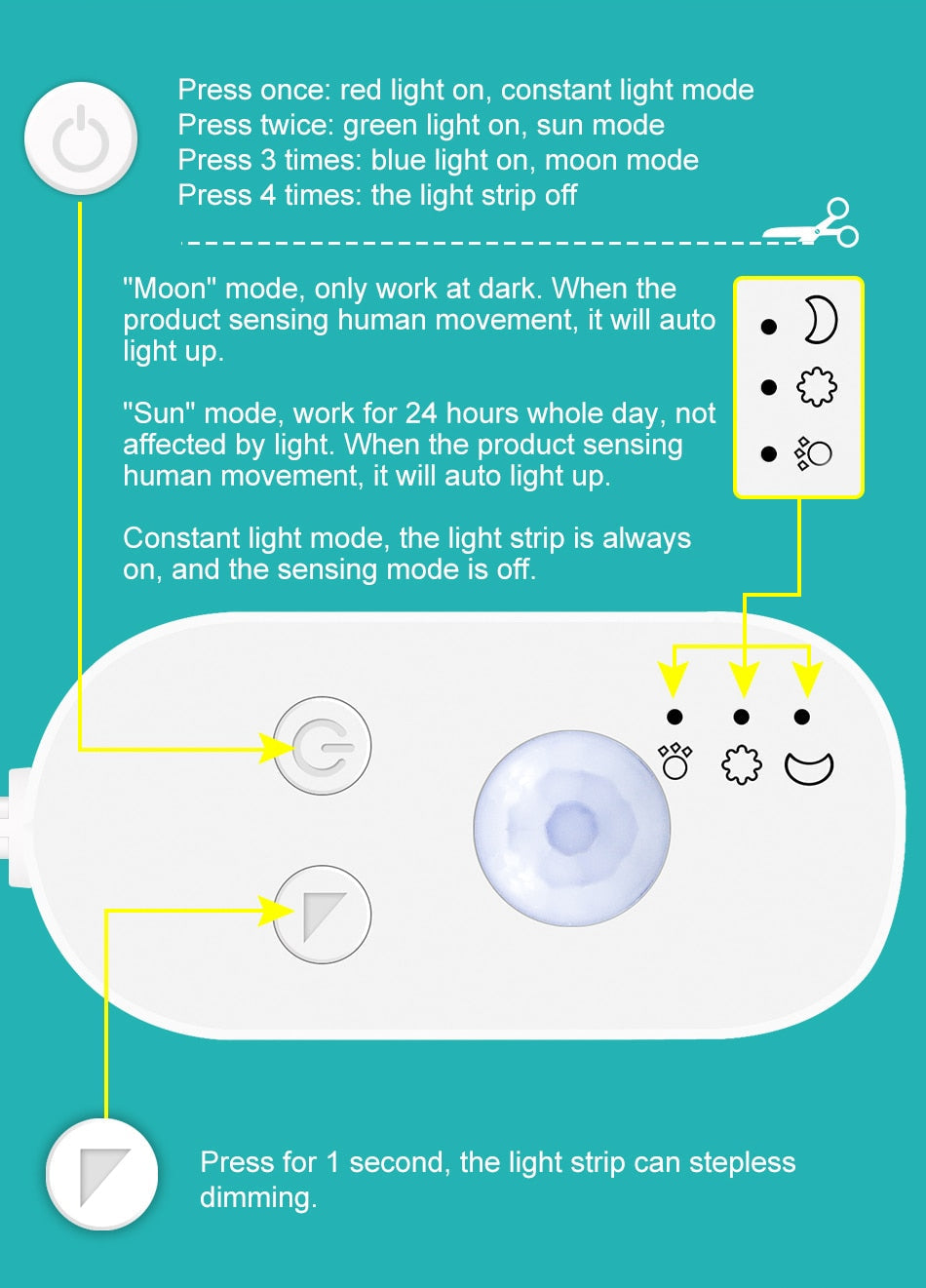 Press once: red light on, constant light mode
Press twice: green light on, sun mode
Press 3 times: blue light on, moon mode
Press 4 times: the light strip off

"Moon" mode, only work at dark. When the product sensing human movement, it will auto light up.

"Sun" mode, work for 24 hours whole day, not affected by light. When the product sensing human movement, it will auto light up.

Constant light mode, the light strip is always on, and the sensing mode is off.

Press for 1 second, the light strip can stepless dimming.