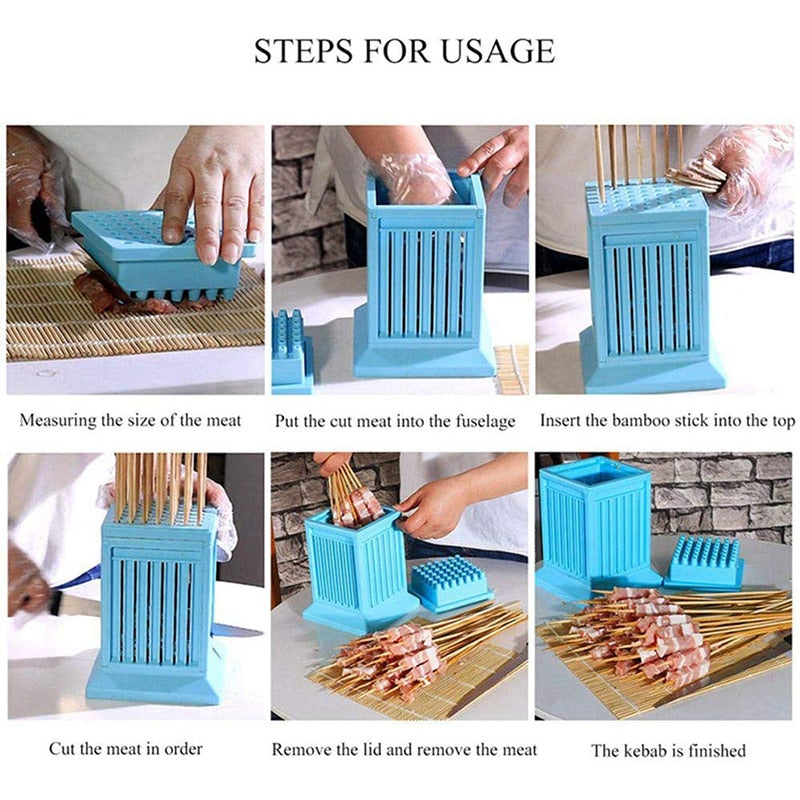 STEPS FOR USAGE

Measuring the size of the meat

Put the cut meat into the fuselage

Insert the bamboo stick into the top

Cut the meat in order

Remove the lid and remove the meat

The kebab is finished