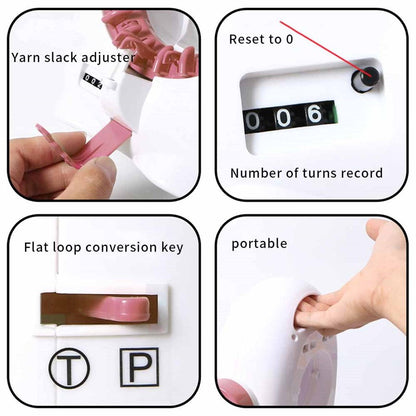 Yarn slack adjuster

002

Reset to 0

006

Number of turns record

Flat loop conversion key

T P

portable