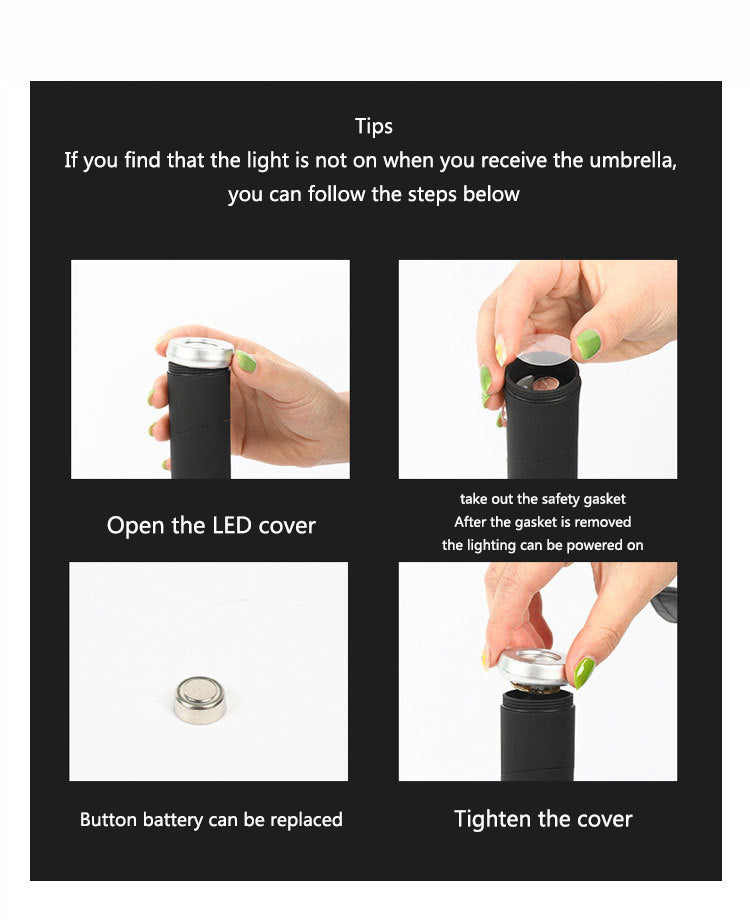 Tips
If you find that the light is not on when you receive the umbrella, you can follow the steps below

Open the LED cover

take out the safety gasket
After the gasket is removed
the lighting can be powered on

Button battery can be replaced

Tighten the cover