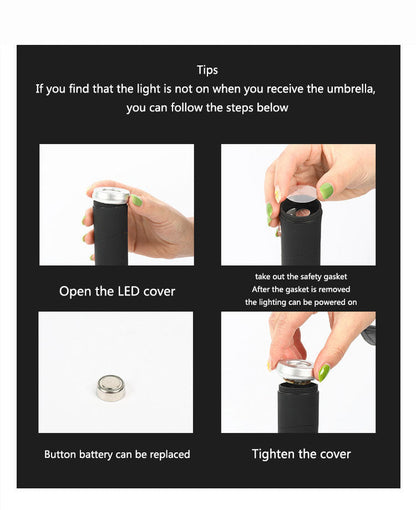 Tips
If you find that the light is not on when you receive the umbrella, you can follow the steps below

Open the LED cover

take out the safety gasket
After the gasket is removed
the lighting can be powered on

Button battery can be replaced

Tighten the cover