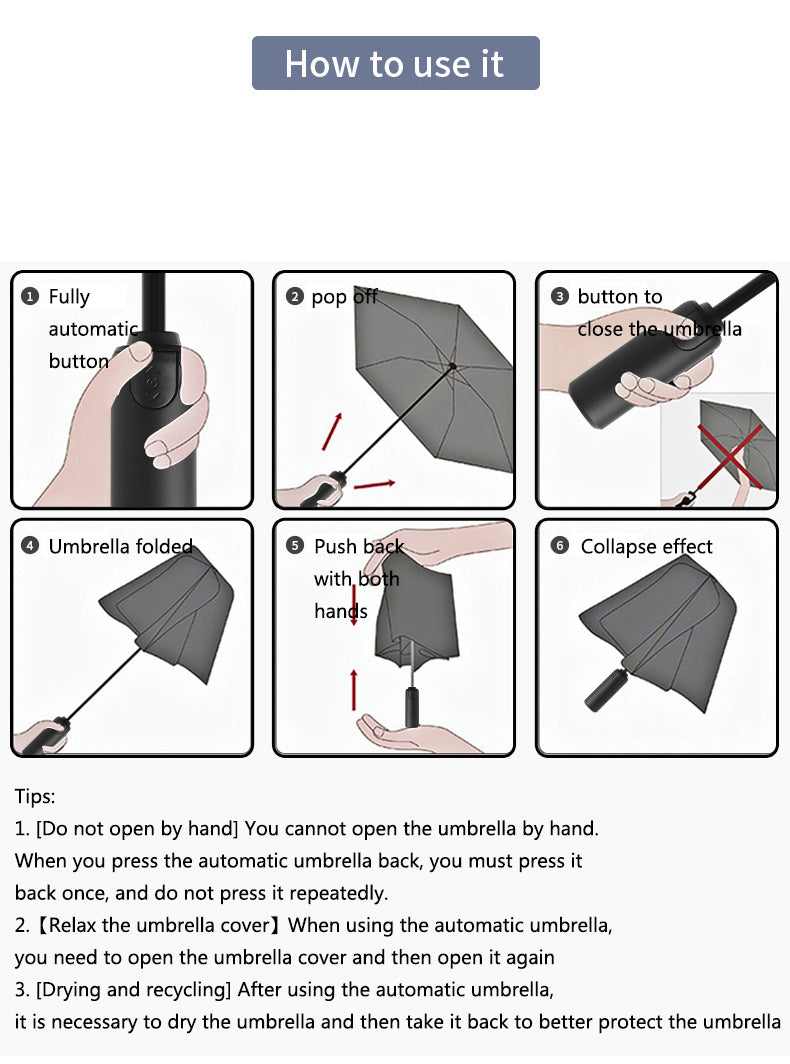 How to use it

❶ Fully automatic button

❷ pop off

❸ button to close the umbrella

❹ Umbrella folded

❺ Push back with both hands

❻ Collapse effect

Tips:
1. [Do not open by hand] You cannot open the umbrella by hand. When you press the automatic umbrella back, you must press it back once, and do not press it repeatedly.
2.【Relax the umbrella cover】When using the automatic umbrella, you need to open the umbrella cover and then open it again
3. [Drying and recycling] After using the automatic umbrella, it is necessary to dry the umbrella and then take it back to better protect the umbrella