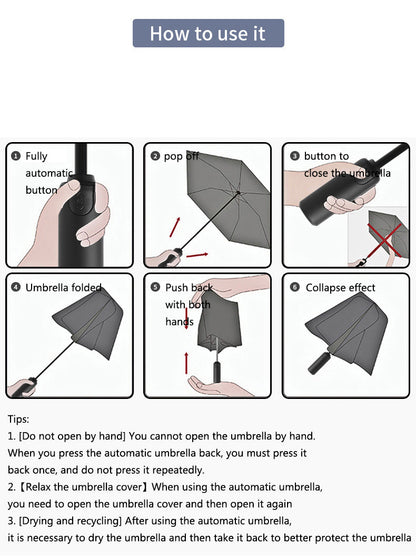 How to use it

❶ Fully automatic button

❷ pop off

❸ button to close the umbrella

❹ Umbrella folded

❺ Push back with both hands

❻ Collapse effect

Tips:
1. [Do not open by hand] You cannot open the umbrella by hand. When you press the automatic umbrella back, you must press it back once, and do not press it repeatedly.
2.【Relax the umbrella cover】When using the automatic umbrella, you need to open the umbrella cover and then open it again
3. [Drying and recycling] After using the automatic umbrella, it is necessary to dry the umbrella and then take it back to better protect the umbrella